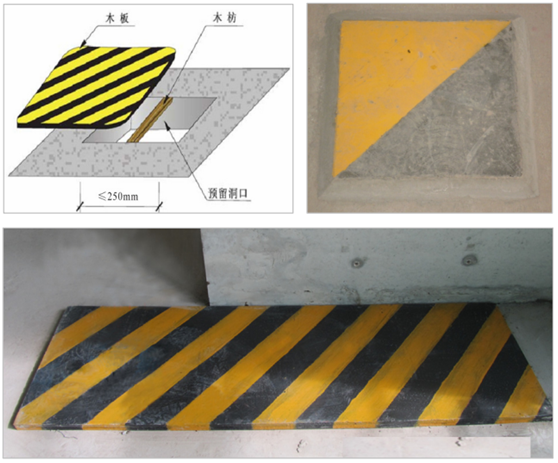 木板

木枋

预留洞口

≤250mm